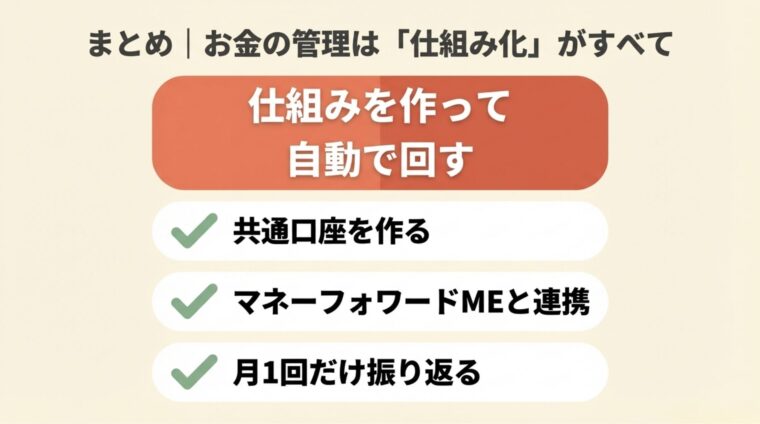 まとめ｜お金の管理は「仕組み化」がすべて

仕組みを作って
自動で回す

✓ 共通口座を作る

✓ マネーフォワードMEと連携

✓ 月1回だけ振り返る